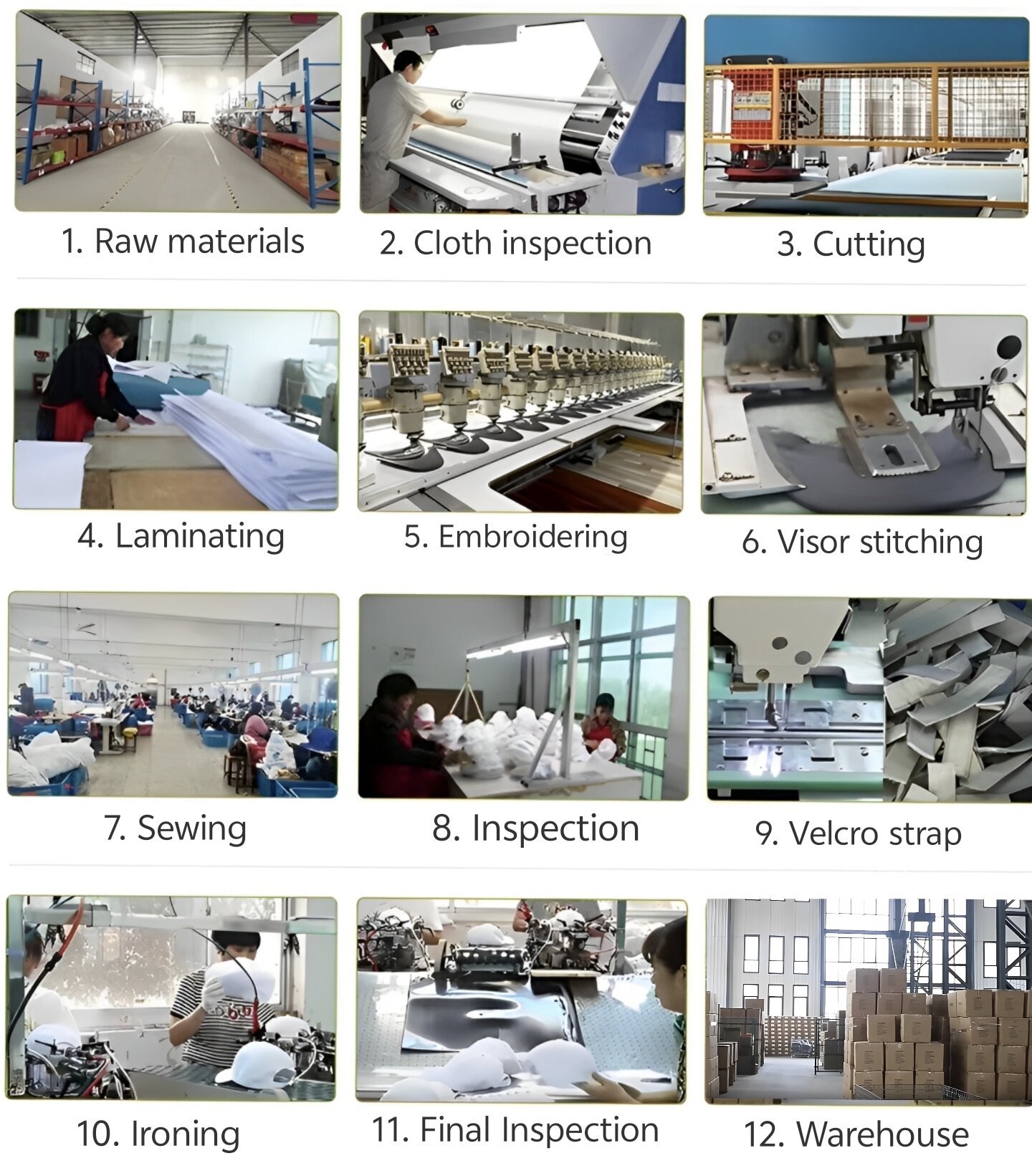 1. Raw materials

2. Cloth inspection

3. Cutting

4. Laminating

5. Embroidering

6. Visor stitching

7. Sewing

8. Inspection

9. Velcro strap

10. Ironing

11. Final Inspection

12. Warehouse